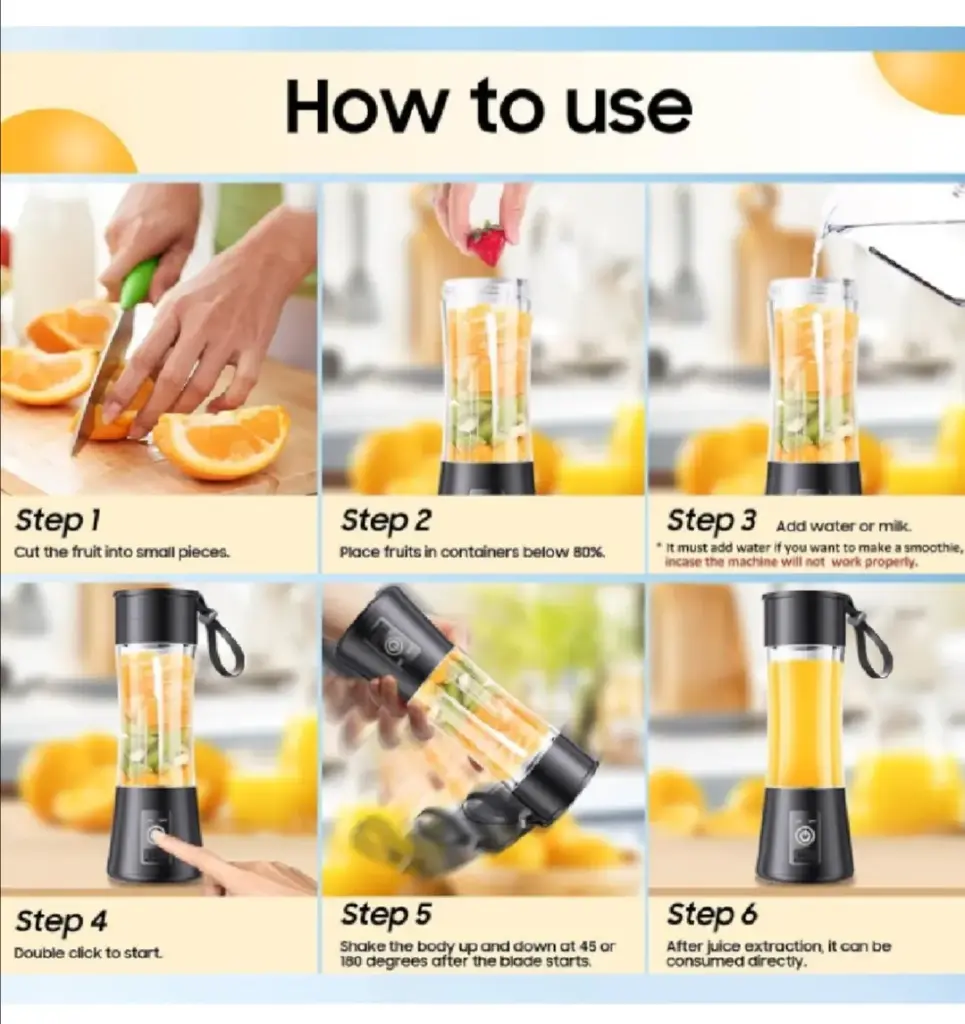 How to use

Step 1
Cut the fruit into small pieces.

Step 2
Place fruits in containers below 80%.

Step 3 Add water or milk.
* It must add water if you want to make a smoothie, incase the machine will not work properly.

Step 4
Double click to start.

Step 5
Shake the body up and down at 45 or 180 degrees after the blade starts.

Step 6
After juice extraction, it can be consumed directly.