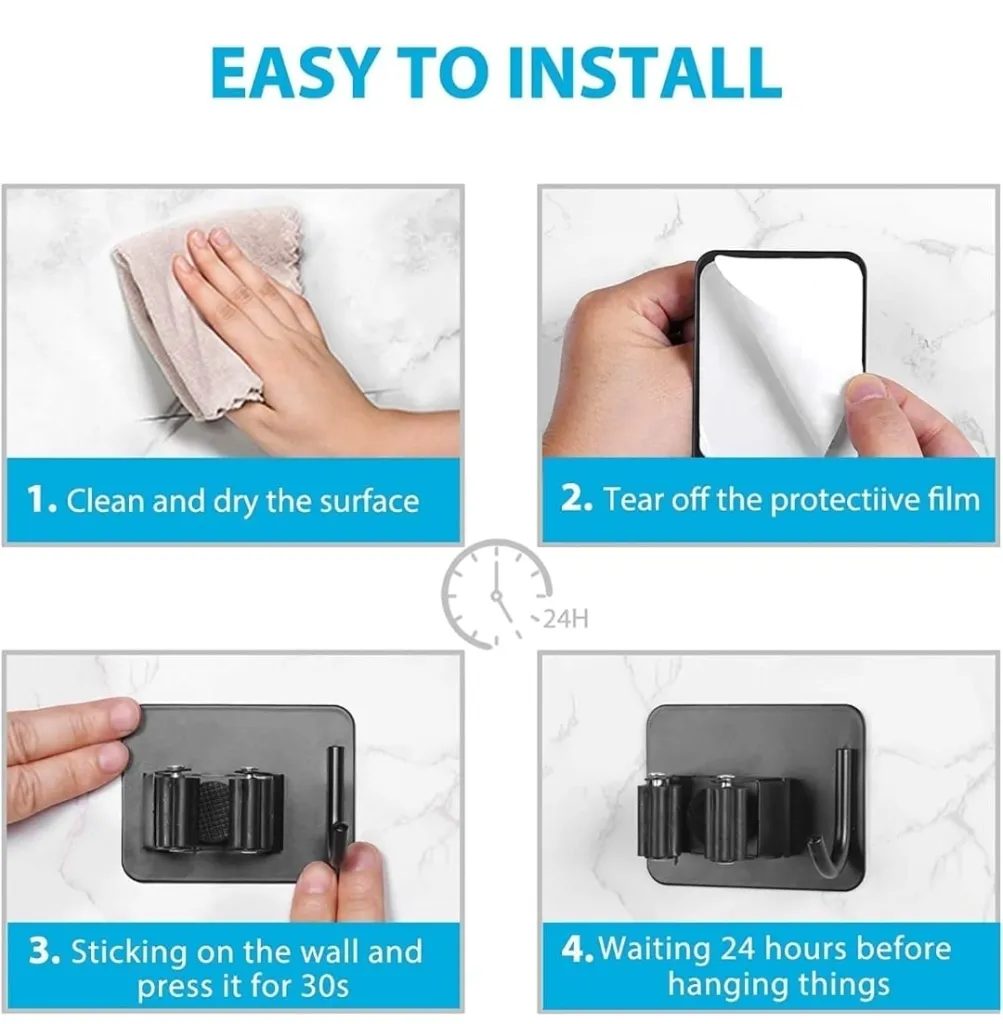 EASY TO INSTALL

1. Clean and dry the surface

2. Tear off the protectiive film

24H

3. Sticking on the wall and press it for 30s

4. Waiting 24 hours before hanging things